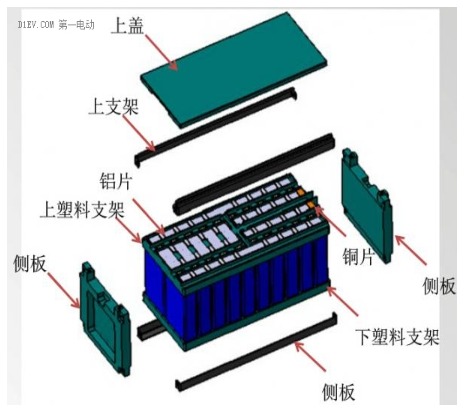 D1EV.COM 第一电动

上盖

上支架

铝片

上塑料支架

侧板

铜片

侧板

下塑料支架

侧板