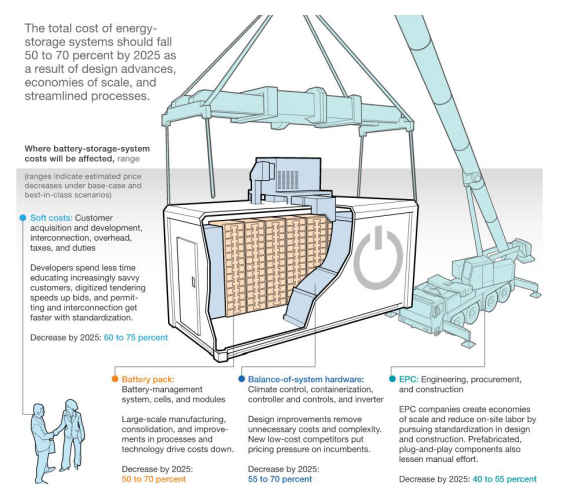 The total cost of energy-storage systems should fall 50 to 70 percent by 2025 as a result of design advances, economies of scale, and streamlined processes.

Where battery-storage-system costs will be affected, range

(ranges indicate estimated price decreases under base-case and best-in-class scenarios)

Soft costs: Customer acquisition and development, interconnection, overhead, taxes, and duties

Developers spend less time educating increasingly savvy customers, digitized tendering speeds up bids, and permitting and interconnection get faster with standardization.

Decrease by 2025: 60 to 75 percent

Battery pack: Battery-management system, cells, and modules

Large-scale manufacturing, consolidation, and improvements in processes and technology drive costs down.

Decrease by 2025: 50 to 70 percent

Balance-of-system hardware: Climate control, containerization, controller and controls, and inverter

Design improvements remove unnecessary costs and complexity. New low-cost competitors put pricing pressure on incumbents.

Decrease by 2025: 55 to 70 percent

EPC: Engineering, procurement, and construction

EPC companies create economies of scale and reduce on-site labor by pursuing standardization in design and construction. Prefabricated, plug-and-play components also lessen manual effort.

Decrease by 2025: 40 to 55 percent