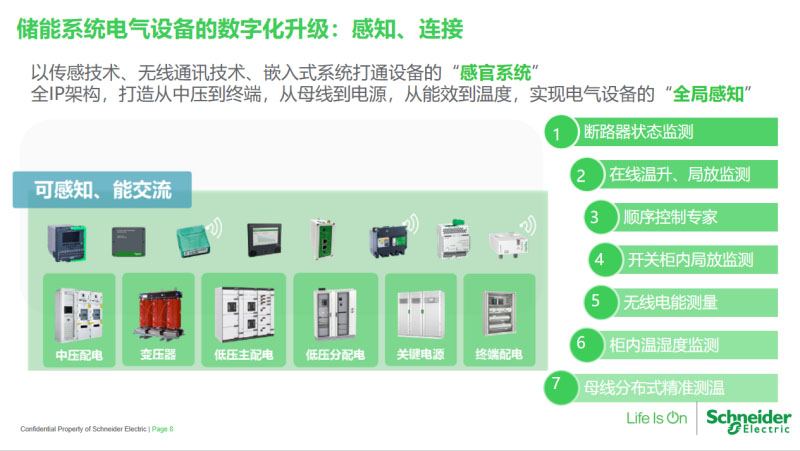 储能系统电气设备的数字化升级：感知、连接

以传感技术、无线通讯技术、嵌入式系统打通设备的“感官系统”
全IP架构，打造从中压到终端，从母线到电源，从能效到温度，实现电气设备的“全局感知”

可感知、能交流

中压配电
变压器
低压主配电
低压分配电
关键电源
终端配电

1 断路器状态监测
2 在线温升、局放监测
3 顺序控制专家
4 开关柜内局放监测
5 无线电能测量
6 柜内温湿度监测
7 母线分布式精准测温

Confidential Property of Schneider Electric | Page 8

Life Is On

Schneider Electric