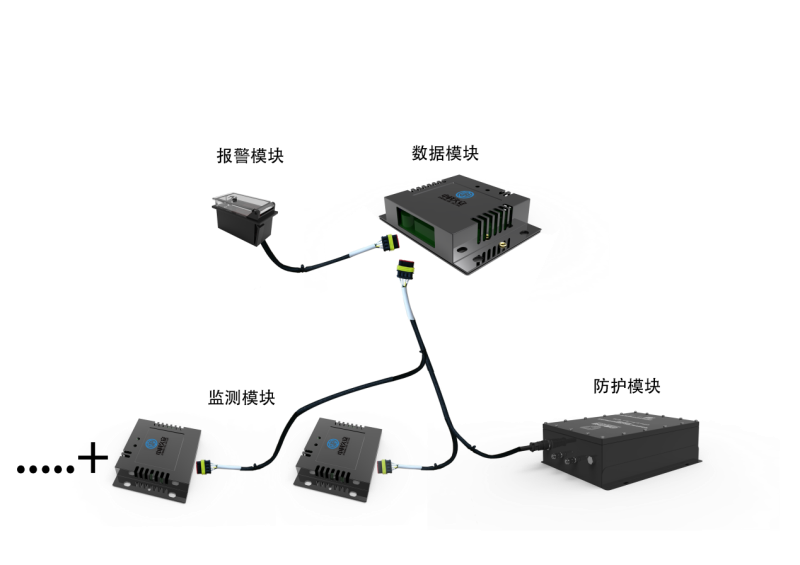 报警模块

数据模块

监测模块

防护模块

.....+